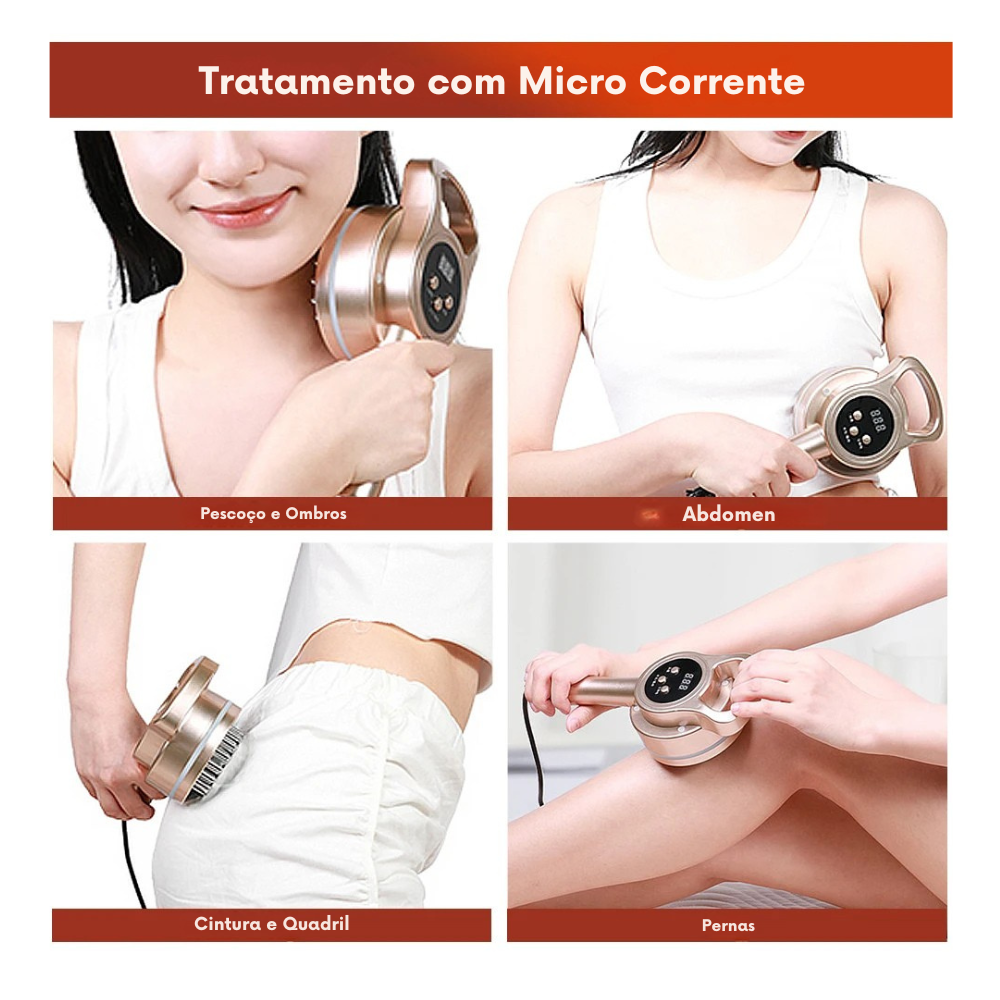 Tratamento com Micro Corrente

Pescoço e Ombros

Abdomen

Cintura e Quadril

Pernas