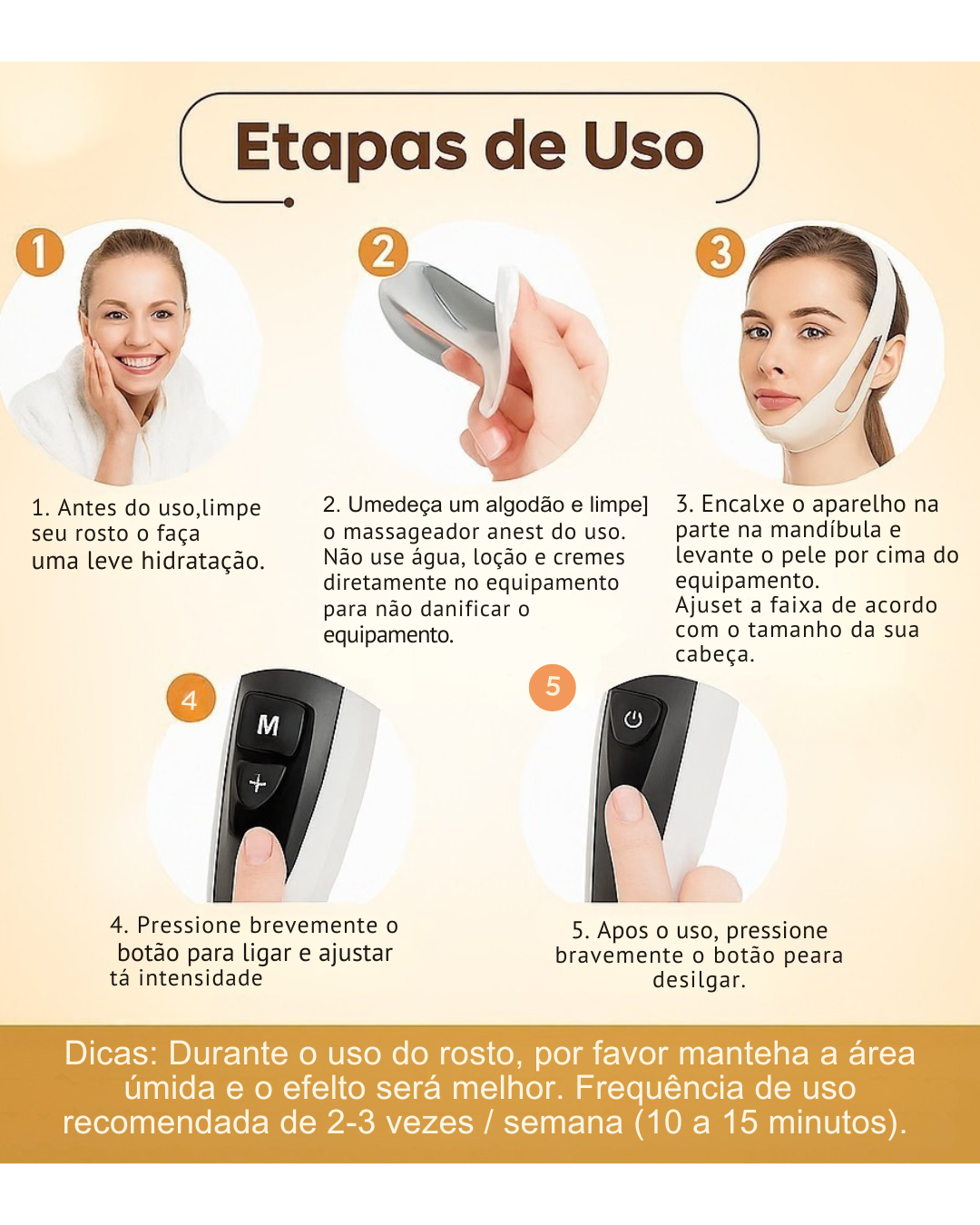 Etapas de Uso

1

2

3

1. Antes do uso,limpe seu rosto o faça uma leve hidratação.

2. Umedeça um algodão e limpe] o massageador anest do uso. Não use água, loção e cremes diretamente no equipamento para não danificar o equipamento.

3. Encalxe o aparelho na parte na mandíbula e levante o pele por cima do equipamento.
Ajuset a faixa de acordo com o tamanho da sua cabeça.

4

M

+

5

4. Pressione brevemente o botão para ligar e ajustar tá intensidade

5. Apos o uso, pressione bravemente o botão peara desilgar.

Dicas: Durante o uso do rosto, por favor manteha a área úmida e o efelto será melhor. Frequência de uso recomendada de 2-3 vezes / semana (10 a 15 minutos).